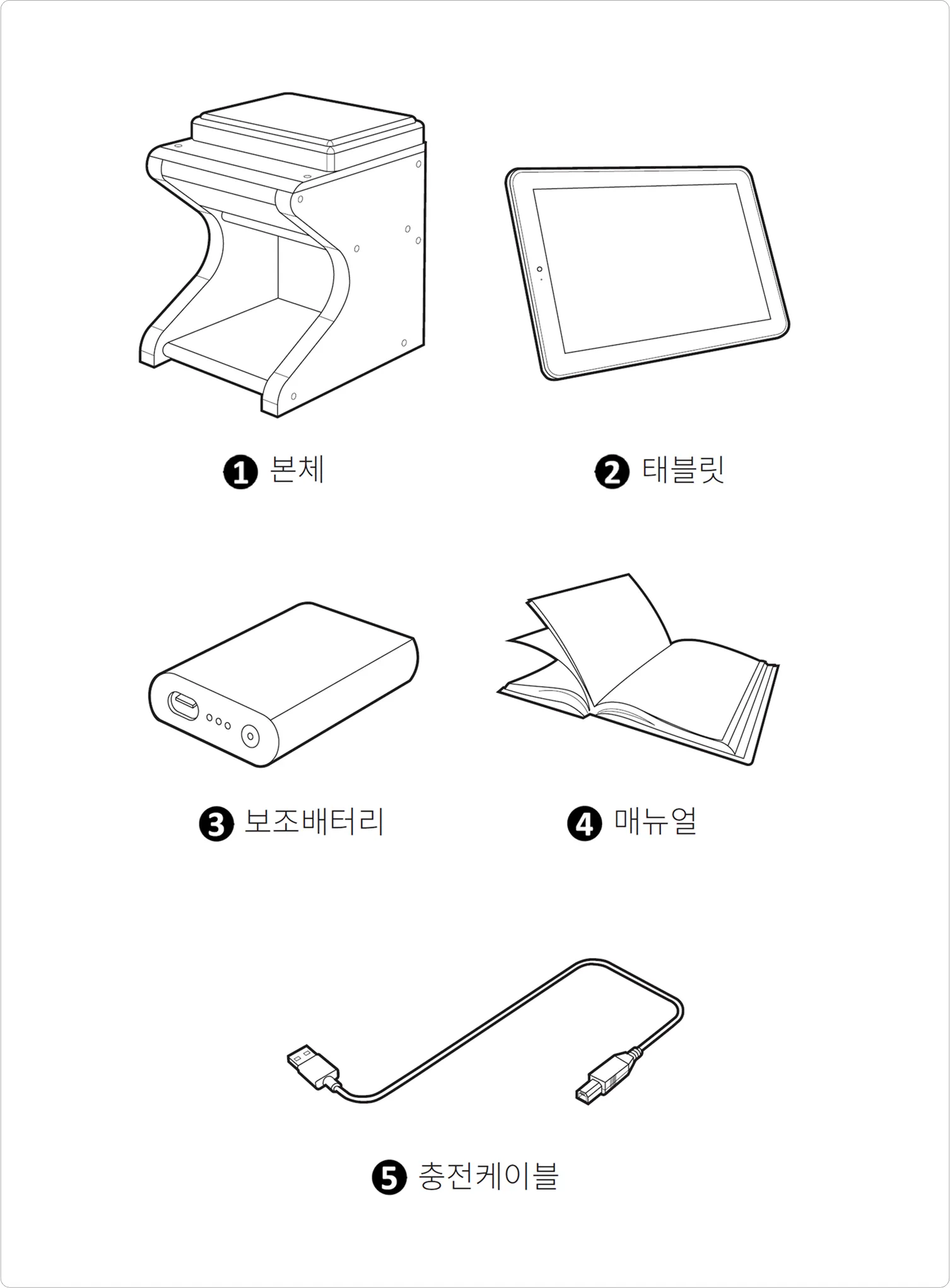 ❶ 본체

❷ 태블릿

❸ 보조배터리

❹ 매뉴얼

❺ 충전케이블